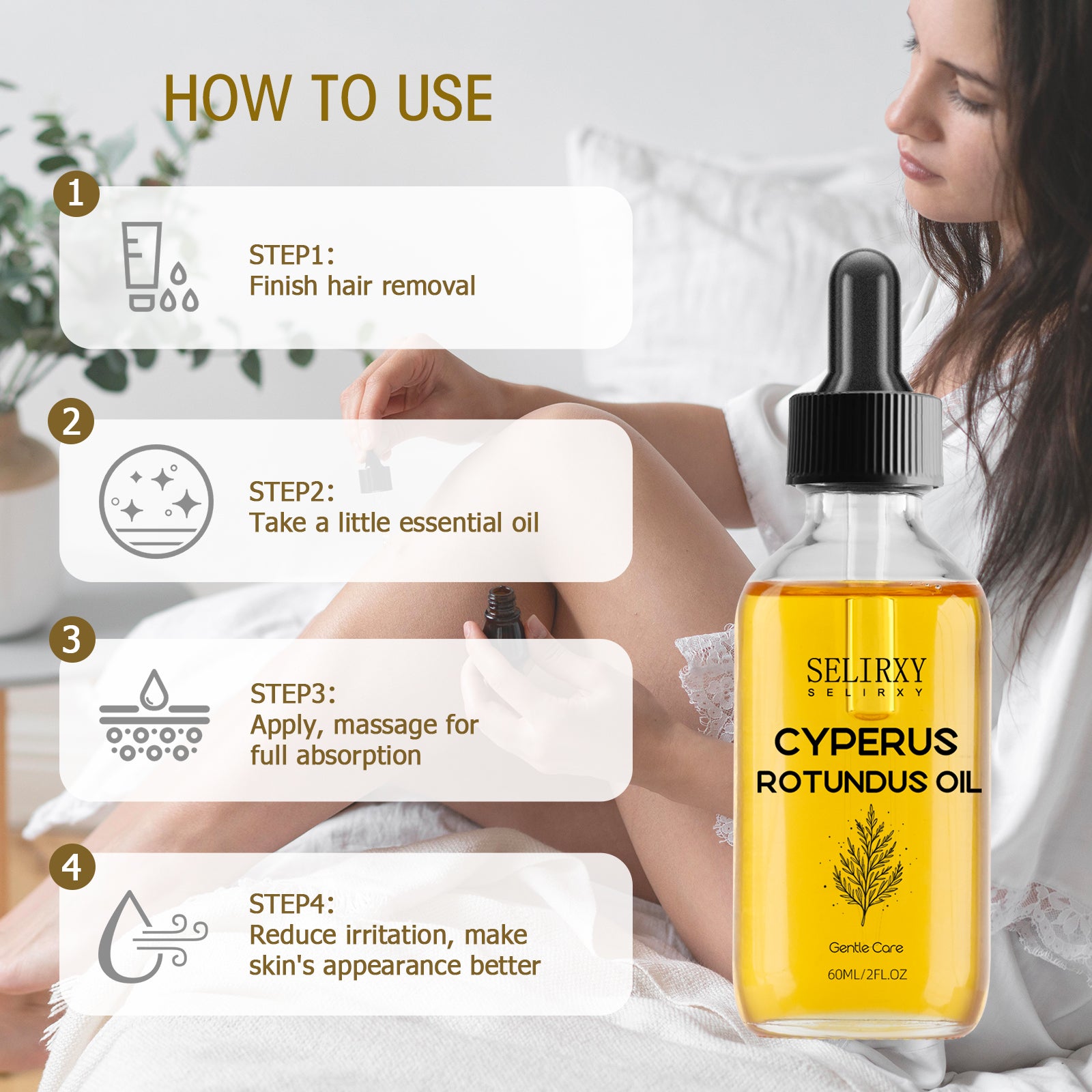 HOW TO USE

1
STEP1:
Finish hair removal

2
STEP2:
Take a little essential oil

3
STEP3:
Apply, massage for full absorption

4
STEP4:
Reduce irritation, make skin's appearance better

SELIRXY
SELIRXY
CYPERUS
ROTUNDUS OIL
Gentle Care
60ML/2FL.OZ