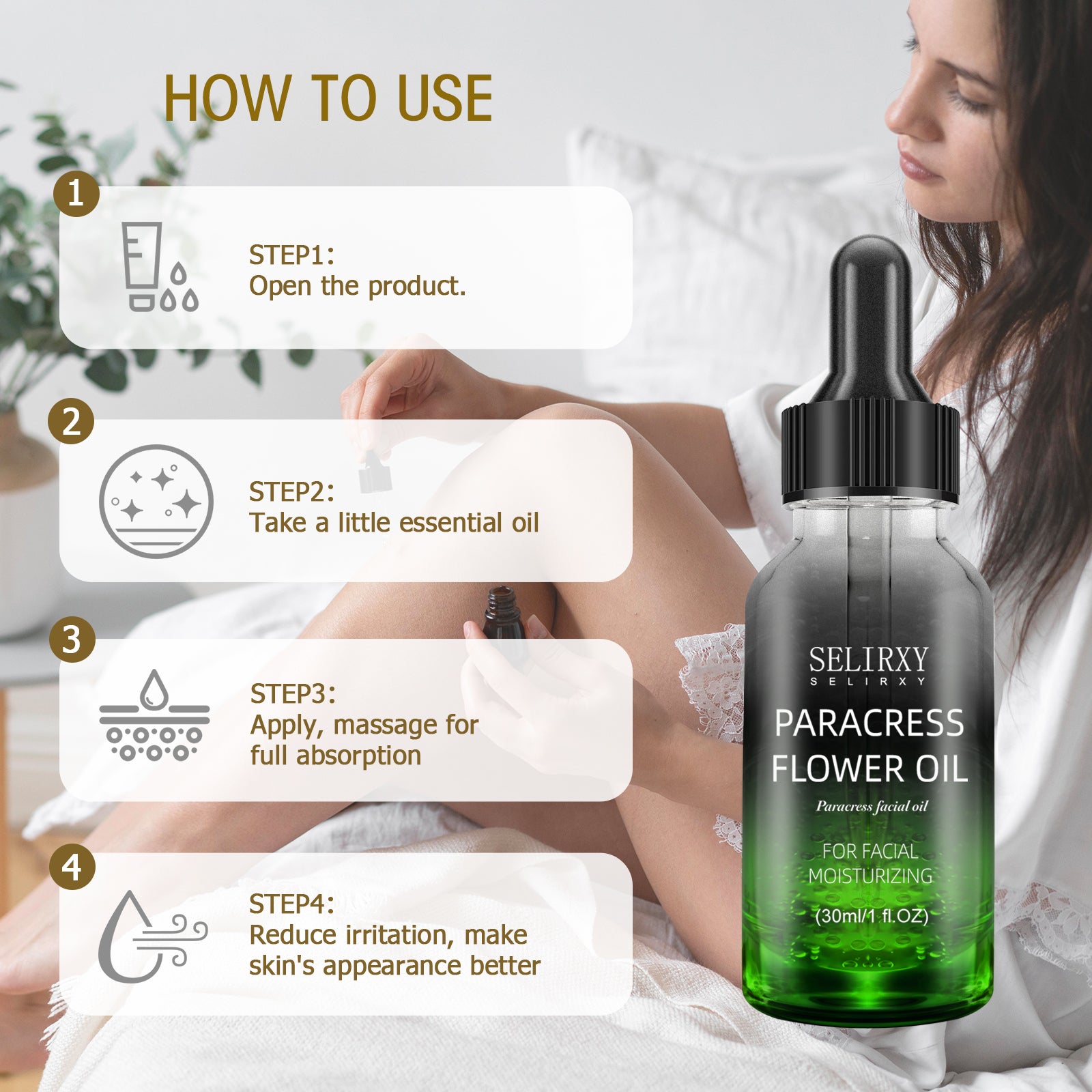 HOW TO USE

1

STEP1:
Open the product.

2

STEP2:
Take a little essential oil

3

STEP3:
Apply, massage for full absorption

4

STEP4:
Reduce irritation, make skin's appearance better

SELIRXY
SELIRXY
PARACRESS FLOWER OIL
Paracress facial oil
FOR FACIAL MOISTURIZING
(30ml/1 fl.OZ)